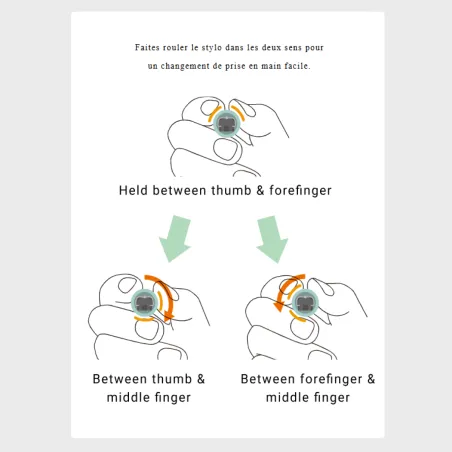 Faites rouler le stylo dans les deux sens pour un changement de prise en main facile.

Held between thumb & forefinger

Between thumb & middle finger

Between forefinger & middle finger