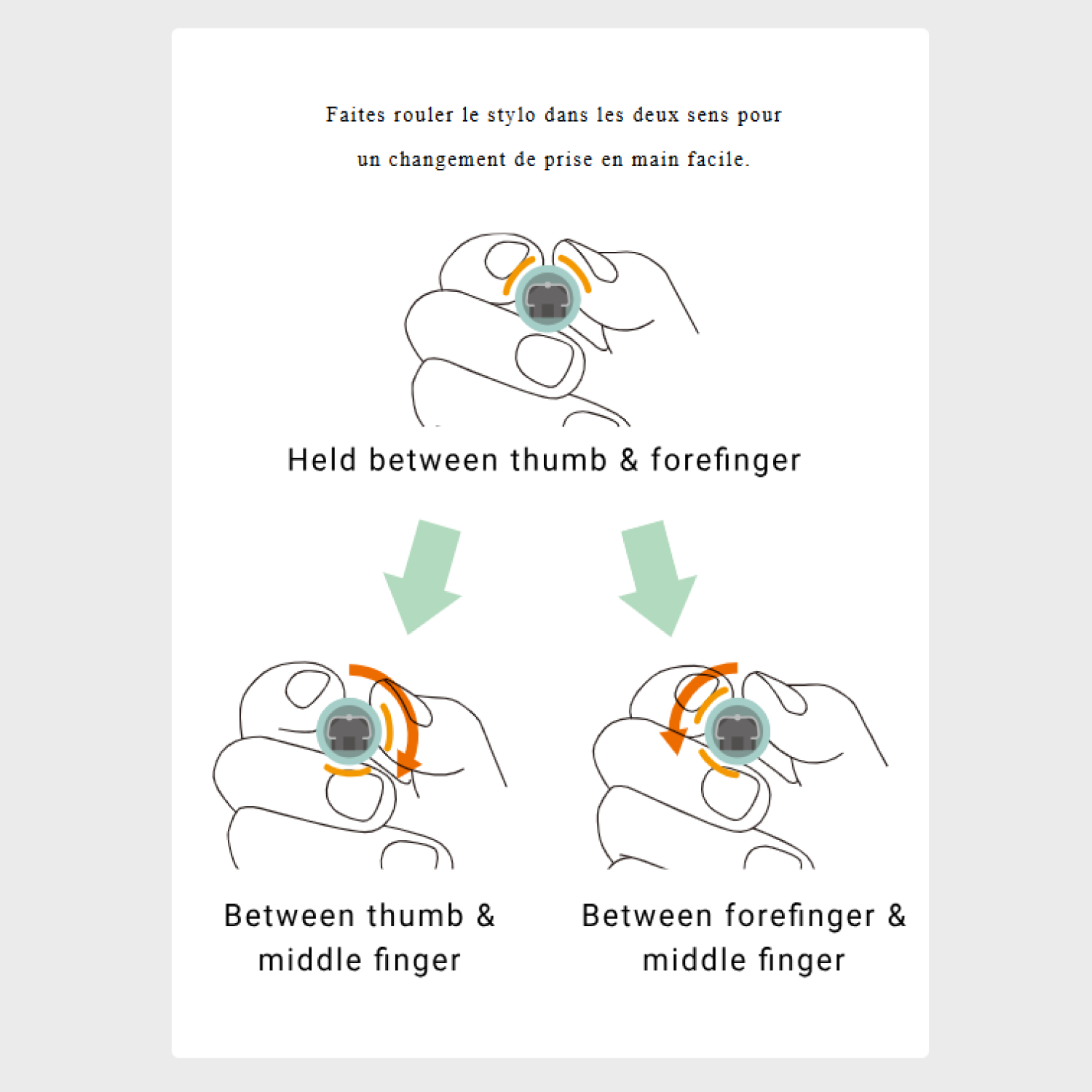 Faites rouler le stylo dans les deux sens pour un changement de prise en main facile.

Held between thumb & forefinger

Between thumb & middle finger

Between forefinger & middle finger