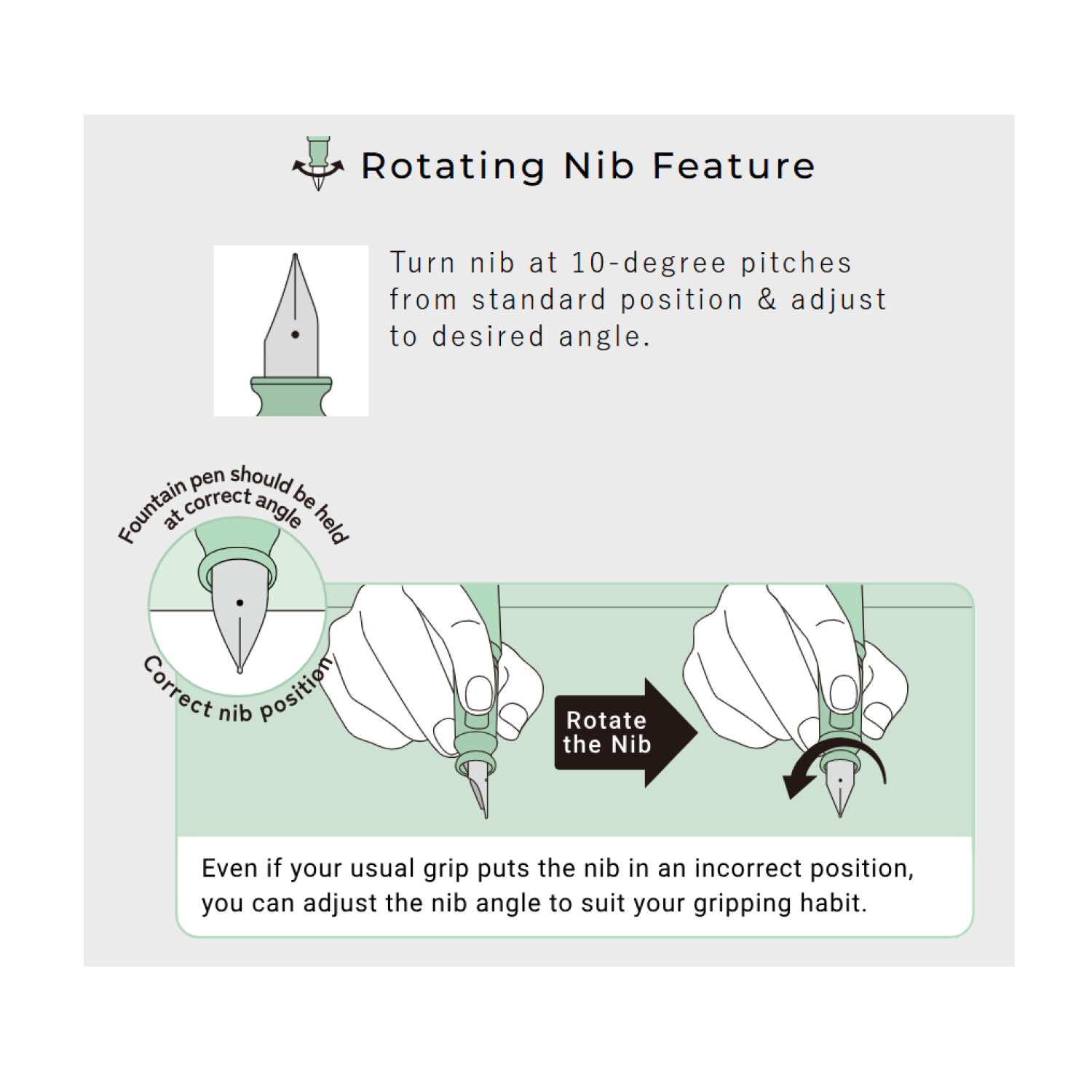 Rotating Nib Feature

Turn nib at 10-degree pitches from standard position & adjust to desired angle.

Fountain pen should be held at correct angle

Correct nib position

Rotate the Nib

Even if your usual grip puts the nib in an incorrect position, you can adjust the nib angle to suit your gripping habit.